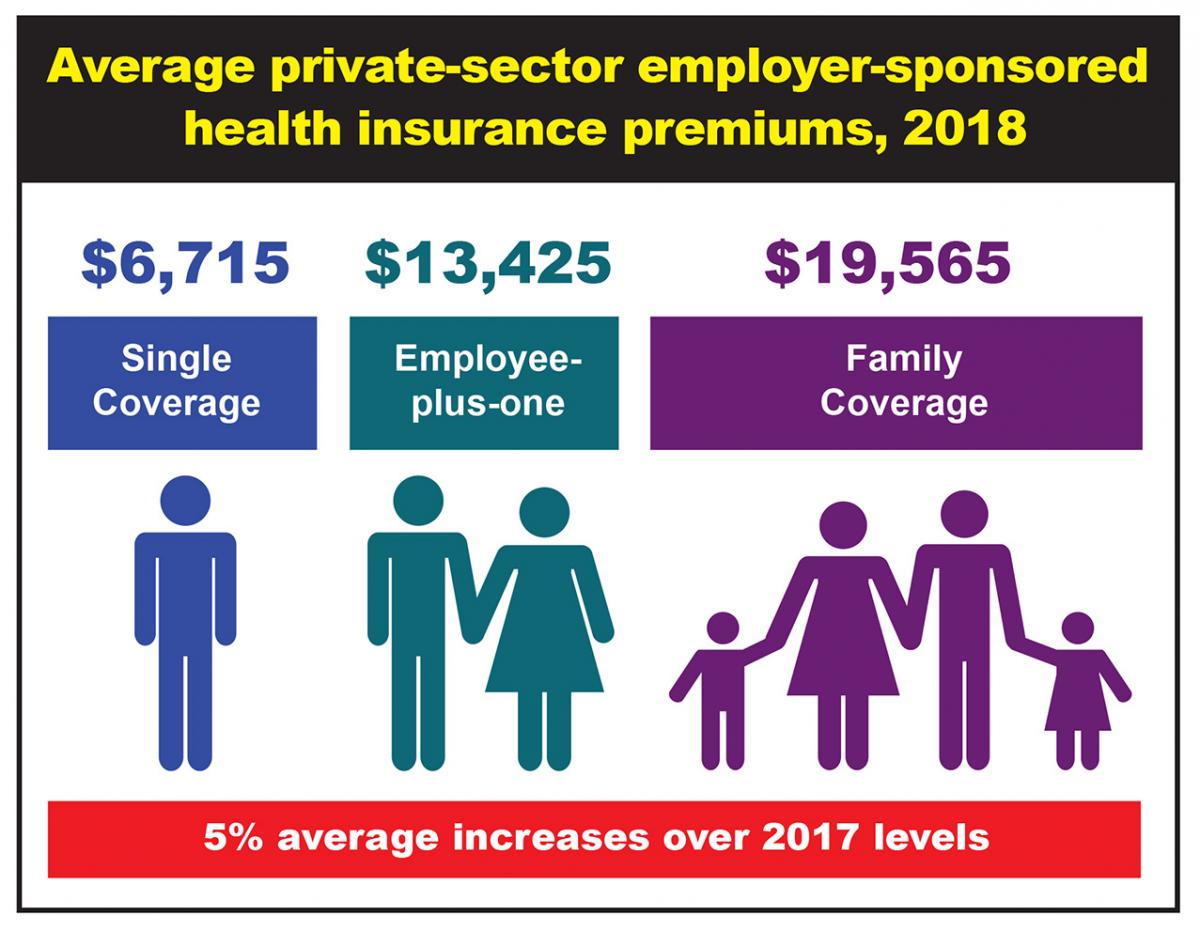 Average private-sector employer-sponsored health insurance premiums, 2018

\$6,715

Single Coverage

\$13,425

Employee-plus-one

\$19,565

Family Coverage

5% average increases over 2017 levels