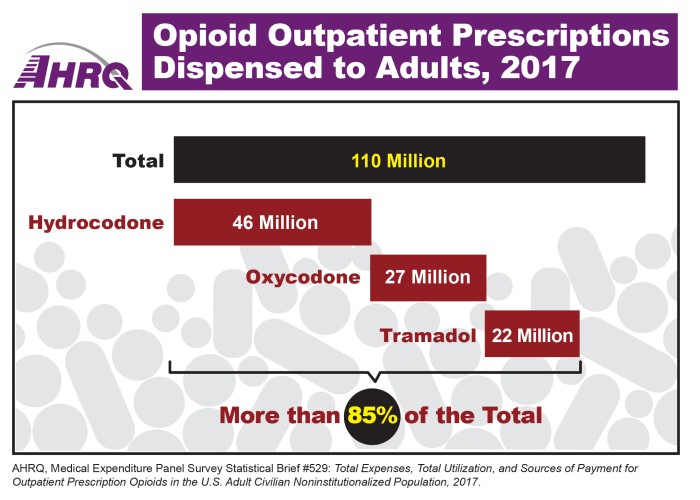 AHRQ

Opioid Outpatient Prescriptions Dispensed to Adults, 2017

Total 110 Million

Hydrocodone 46 Million

Oxycodone 27 Million

Tramadol 22 Million

More than 85% of the Total

AHRQ, Medical Expenditure Panel Survey Statistical Brief #529: Total Expenses, Total Utilization, and Sources of Payment for Outpatient Prescription Opioids in the U.S. Adult Civilian Noninstitutionalized Population, 2017.