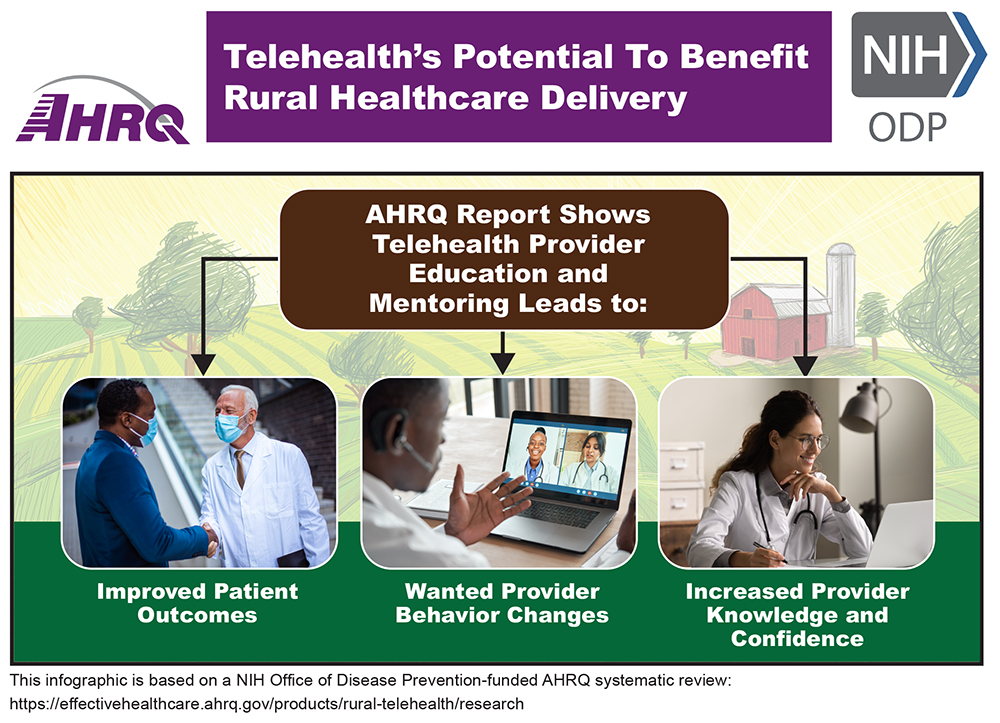 AHRQ

Telehealth's Potential To Benefit Rural Healthcare Delivery

NIH ODP

AHRQ Report Shows Telehealth Provider Education and Mentoring Leads to:

Improved Patient Outcomes

Wanted Provider Behavior Changes

Increased Provider Knowledge and Confidence

This infographic is based on a NIH Office of Disease Prevention-funded AHRQ systematic review: https://effectivehealthcare.ahrq.gov/products/rural-telehealth/research